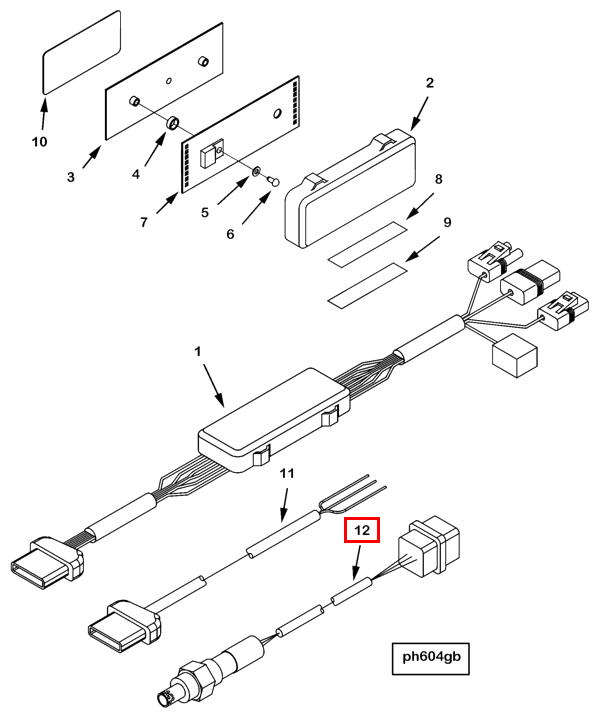 10
3
4
7
5
6
2
8
9
1
11
12
ph604gb