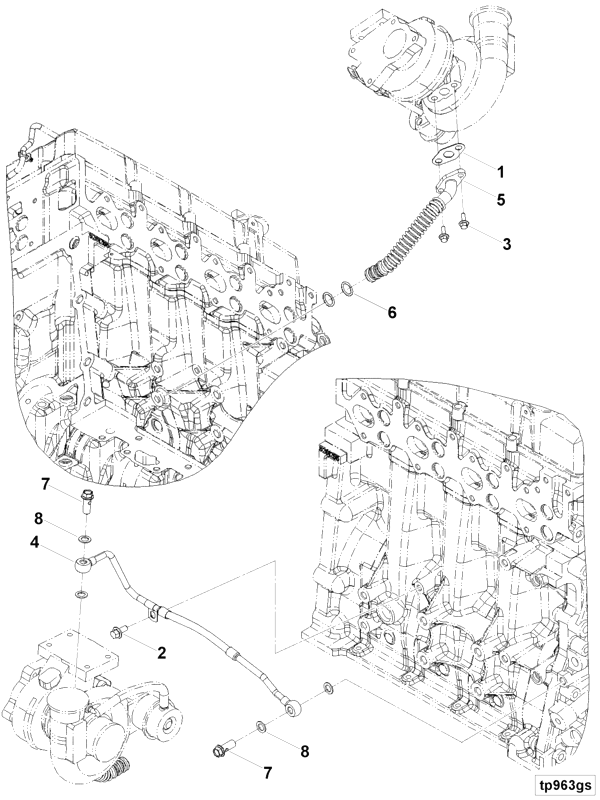 1
5
3
6
7
8
4
2
8
7
tp963gs