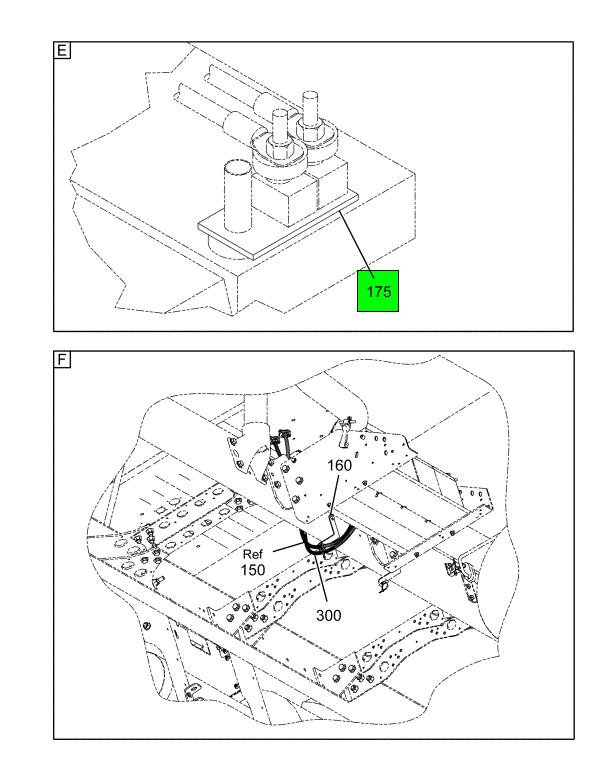 E

175

F

160

Ref
150

300