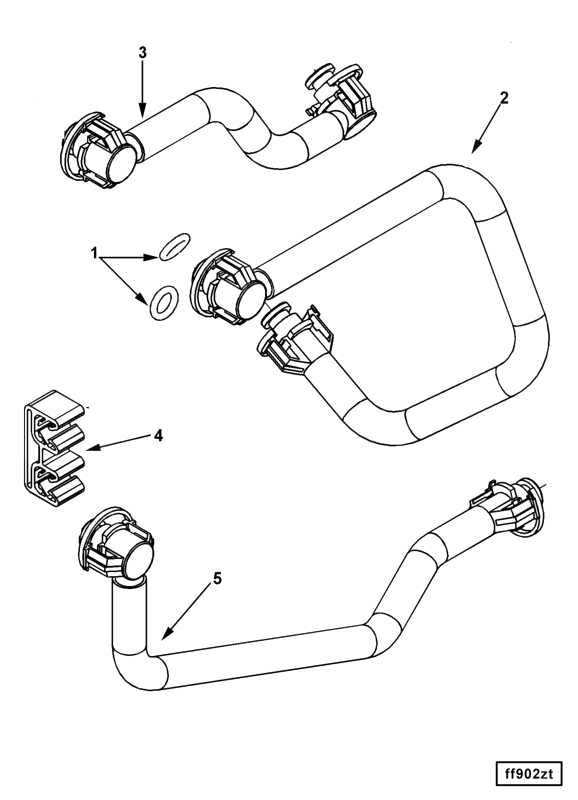 3

2

1

4

5

ff902zt