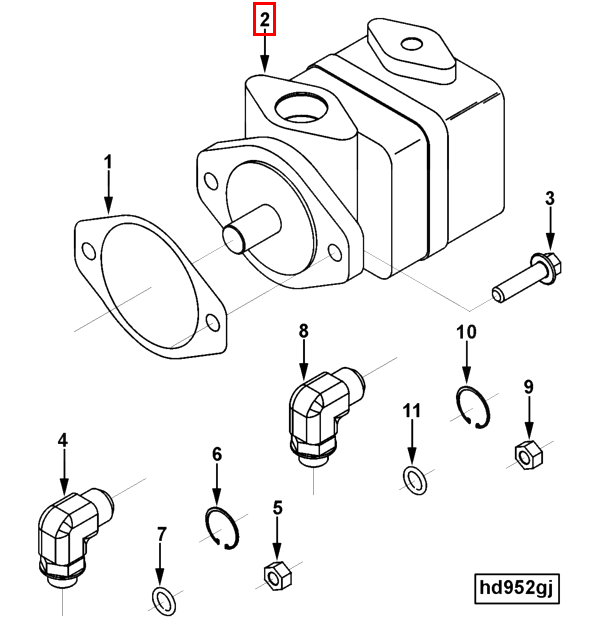 2
1
3
8
10
9
11
4
6
5
7
hd952gj