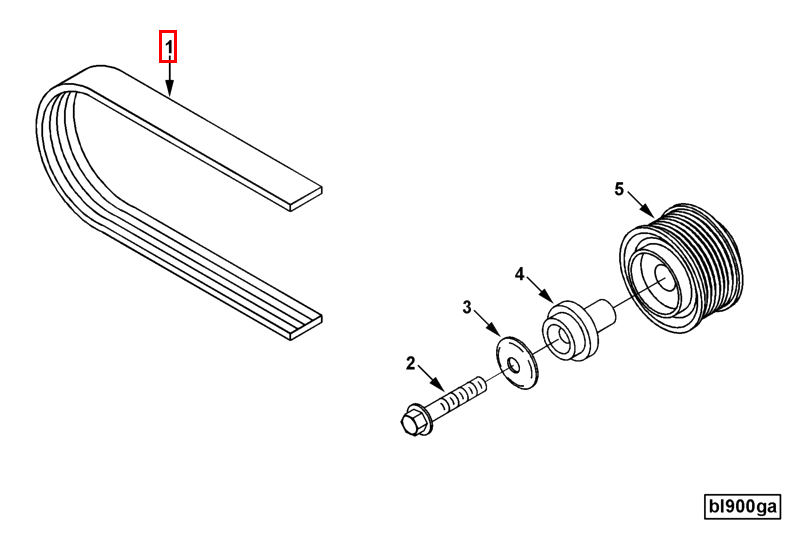 1
5
4
3
2
bl900ga