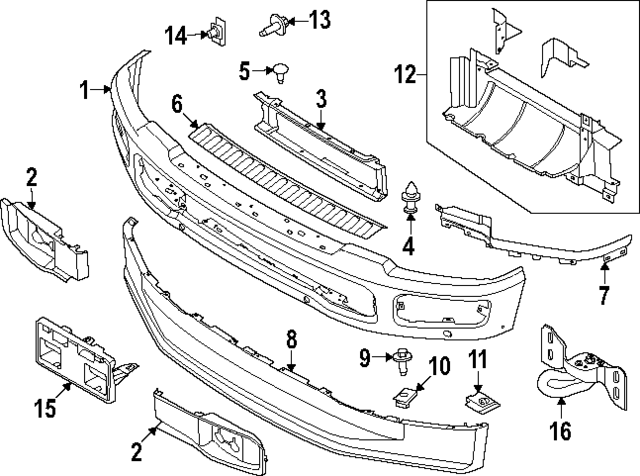 14
13
5
12
1
6
3
2
4
7
8
9
10
11
15
2
16