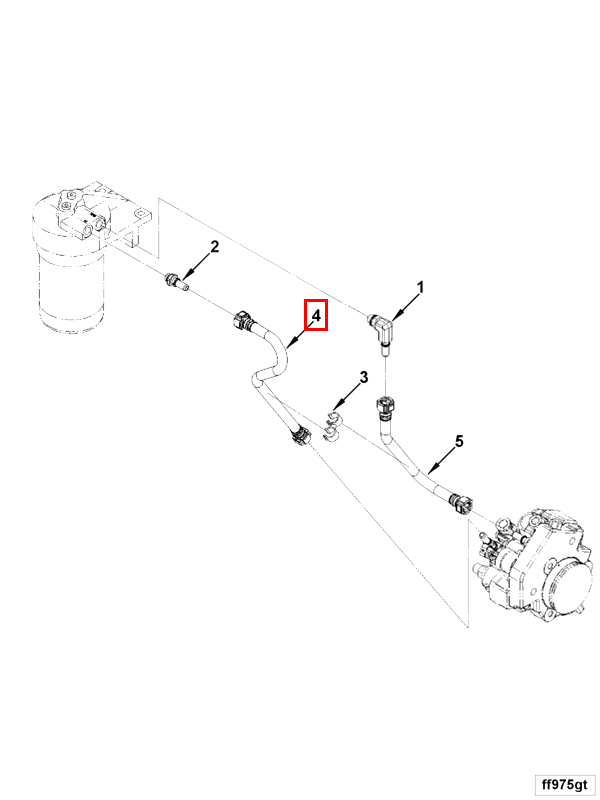 2
1
4
3
5
ff975gt