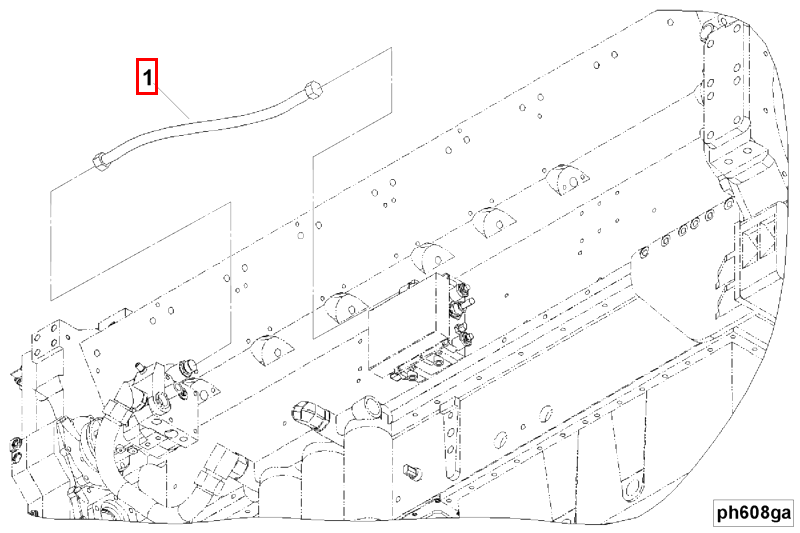 1

ph608ga