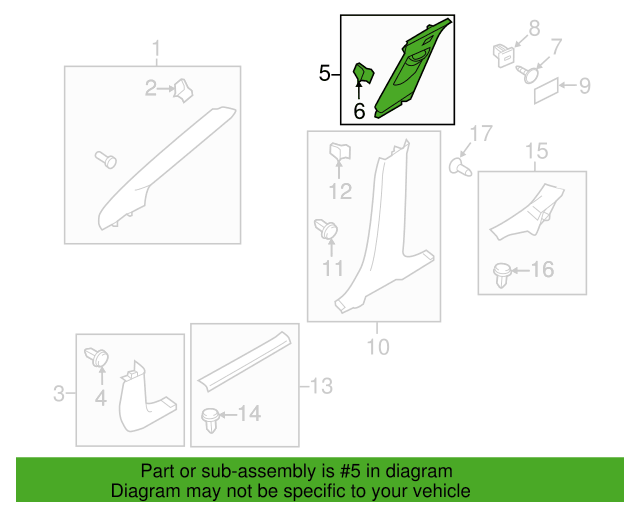 1
2
5
6
8
7
9
17
15
12
11
16
10
3
4
13
14

Part or sub-assembly is #5 in diagram
Diagram may not be specific to your vehicle