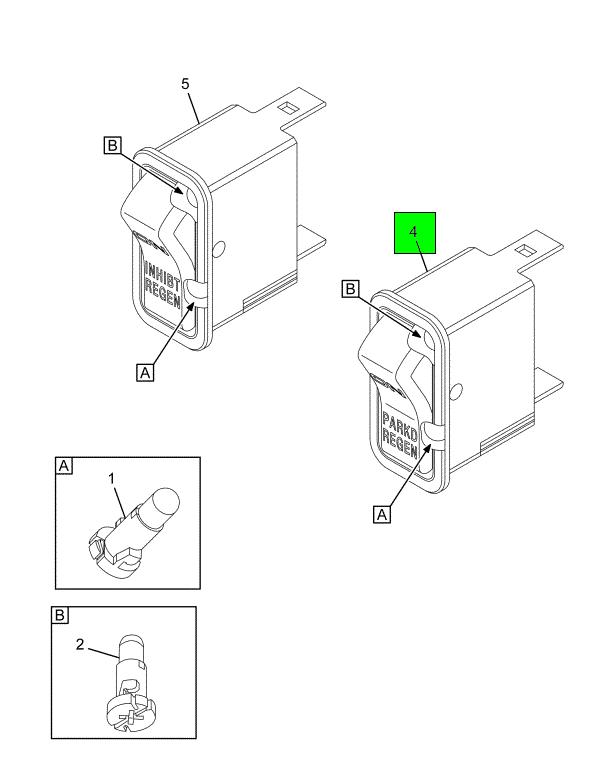 5
B
INHIBT
REGEN
A
4
B
PARKD
REGEN
A
A
1
B
2