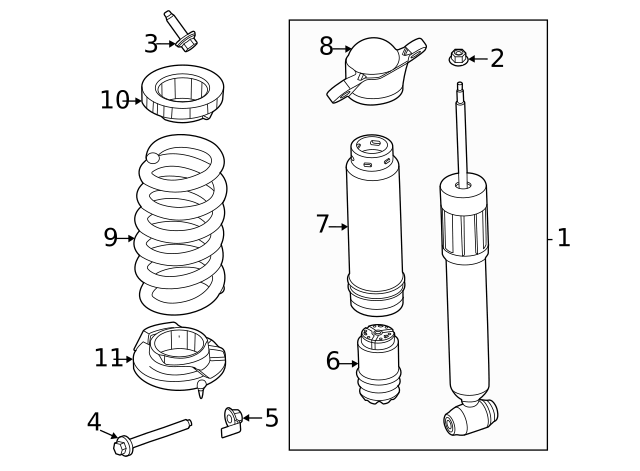 3
10
9
11
4
5
8
2
7
1
6