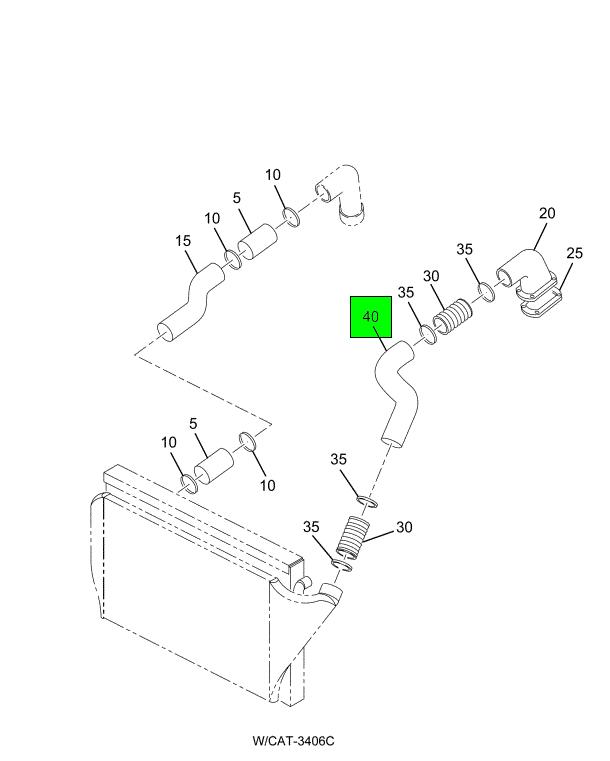 10
5
10
15
20
35
25
30
35
40
5
10
10
35
35
30
W/CAT-3406C