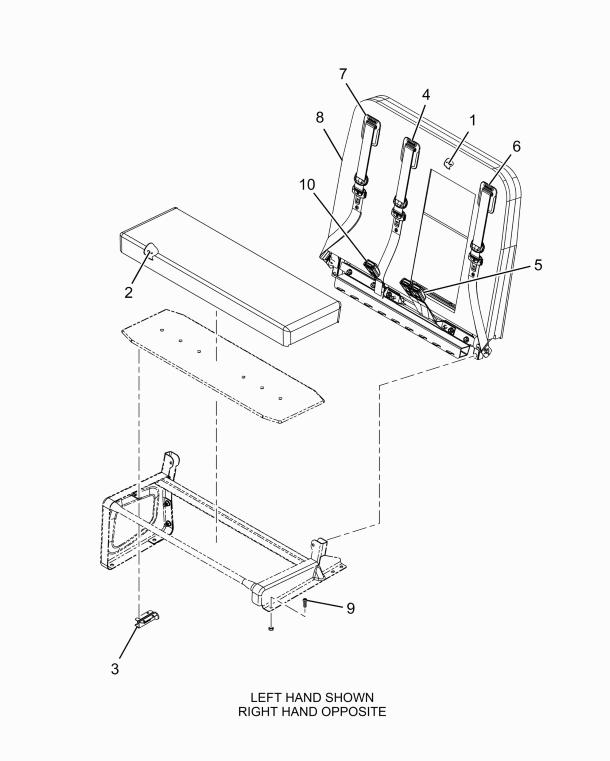 7
4
8
1
6
10
5
2
9
3

LEFT HAND SHOWN
RIGHT HAND OPPOSITE