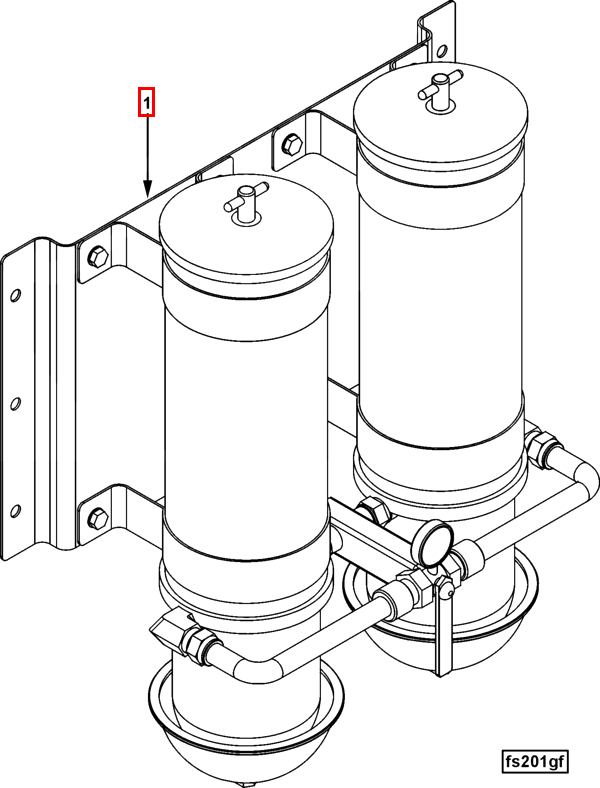 1

fs201gf