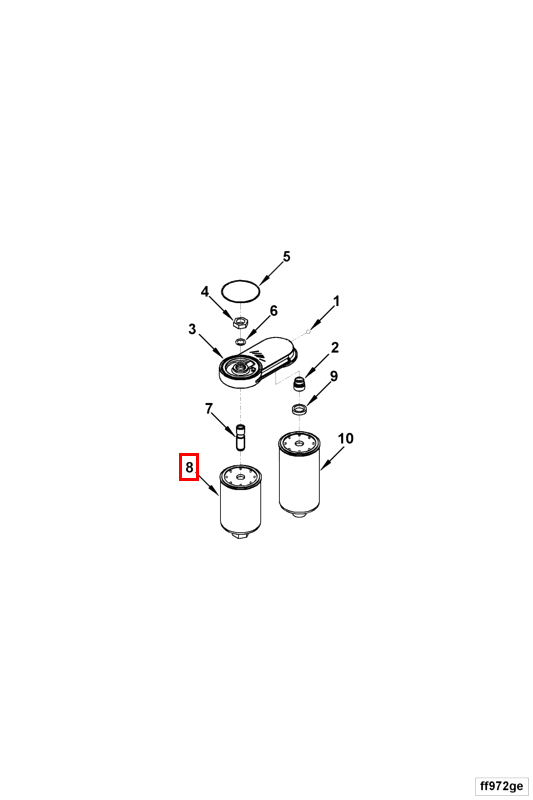 5
4
1
6
3
2
9
7
10
8
ff972ge