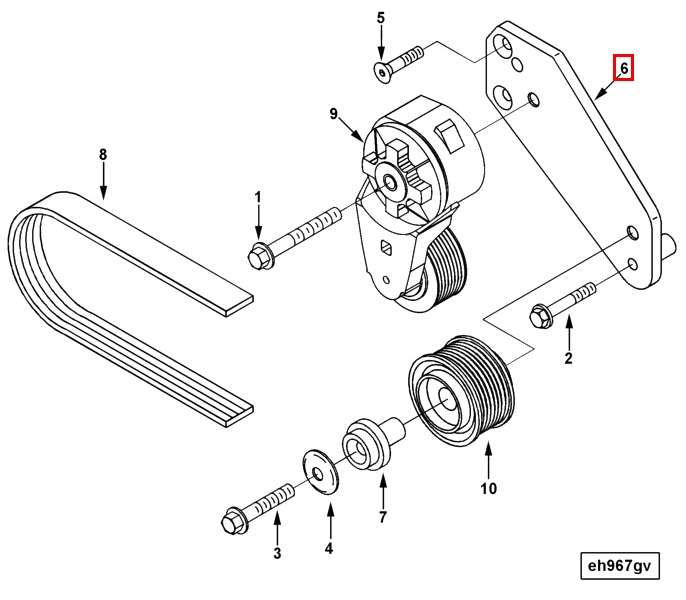 5
6
9
8
1
2
10
7
4
3
eh967gv