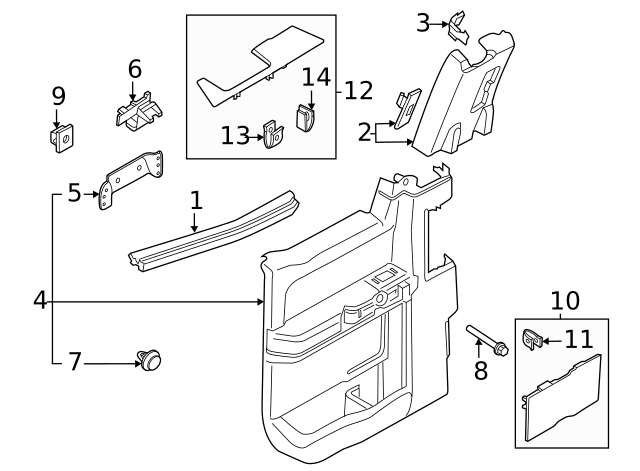 3
6
14
12
9
13
2
5
1
4
10
11
8
7