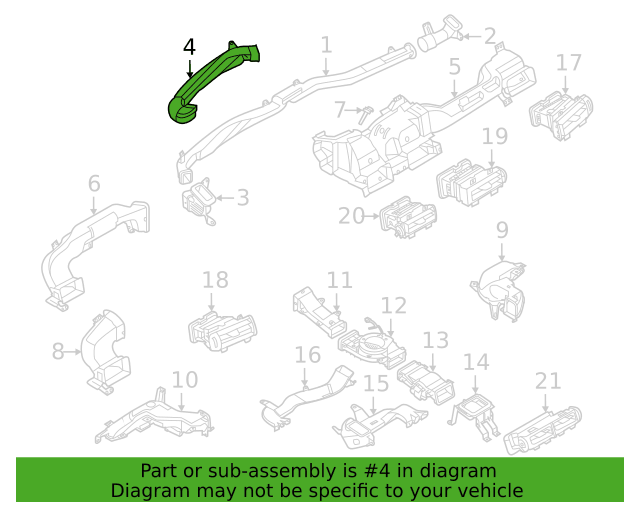 4
1
2
5
17
7
19
6
3
20
9
18
11
12
13
8
16
14
10
15
21

Part or sub-assembly is #4 in diagram
Diagram may not be specific to your vehicle