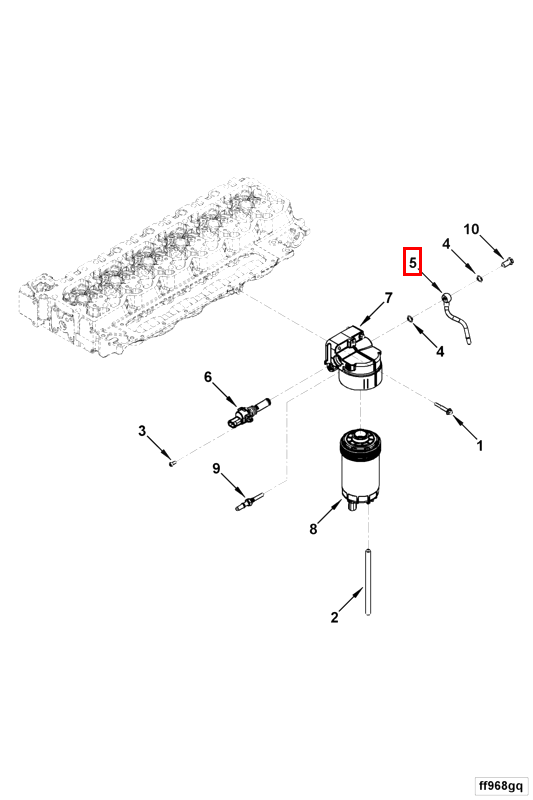 10
4
5
7
4
6
1
3
9
8
2
ff968gq