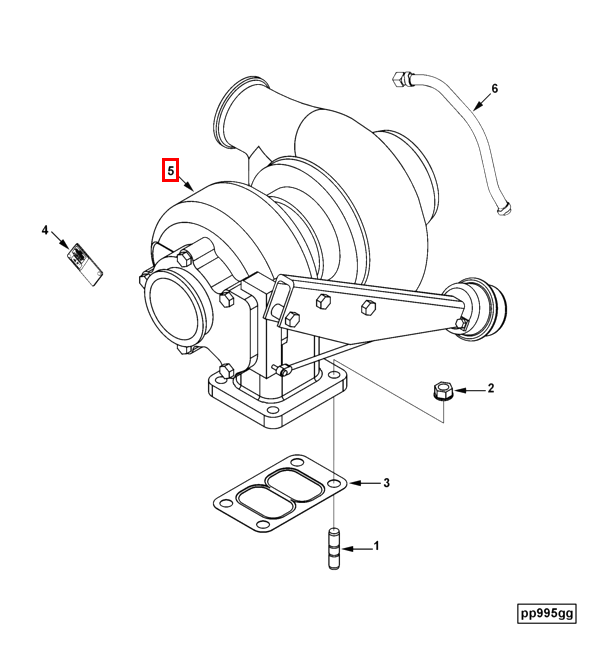 6

5

4

2

3

1

pp995gg