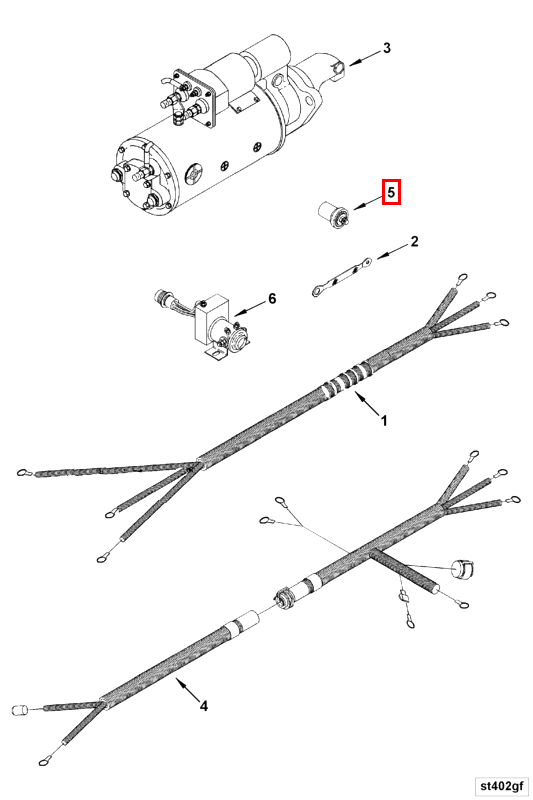 3

5

2

6

1

4

st402gf