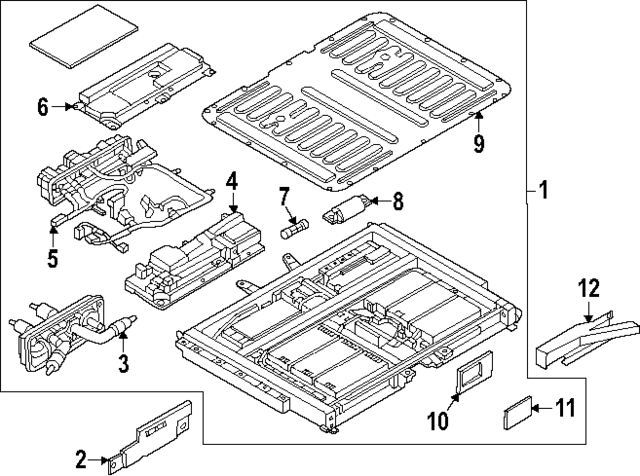 6
9
4
7
8
1
5
12
3
10
11
2