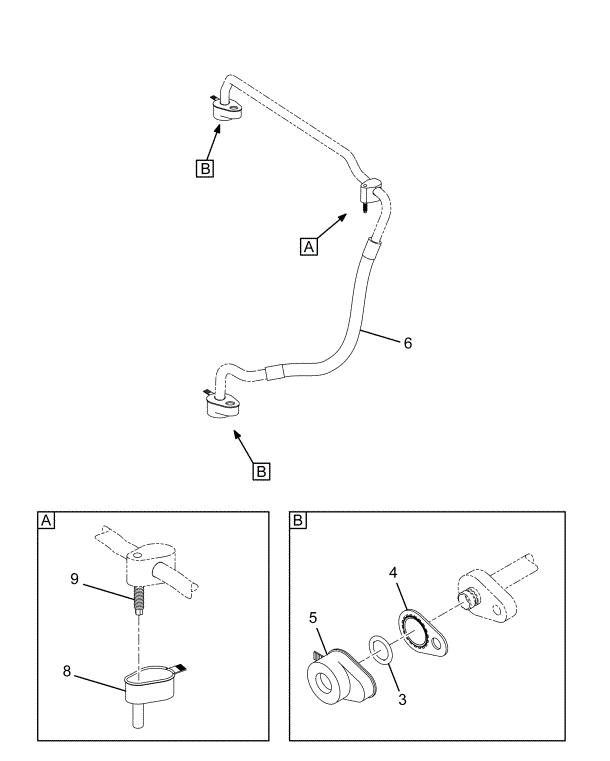 B

A

6

B

A

9

8

B

4

5

3