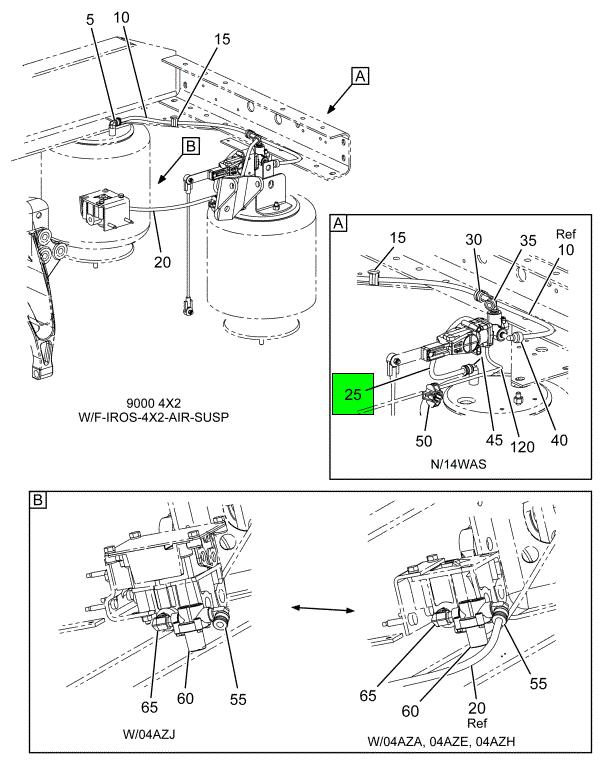 5
10
15
A
B
20
9000 4X2
W/F-IROS-4X2-AIR-SUSP

A
15
30
35
Ref
10
25
50
45
120
40
N/14WAS

B
65
60
55
W/04AZJ

65
60
20
Ref
55
W/04AZA, 04AZE, 04AZH