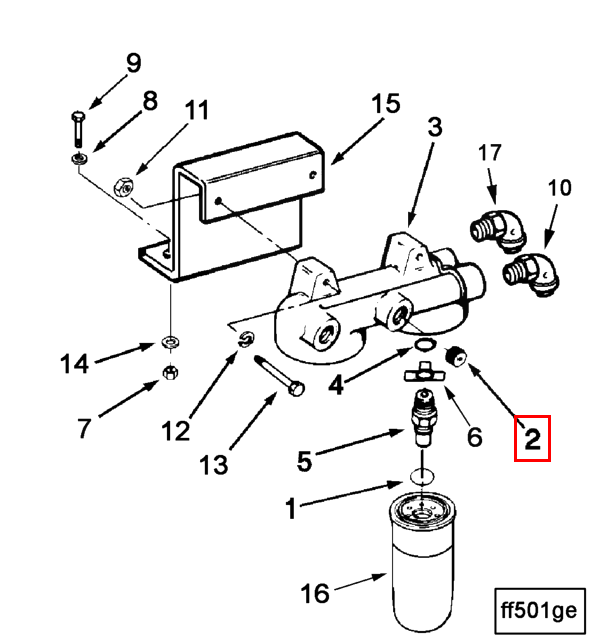 9
8
11
15
3
17
10
14
7
12
13
4
6
2
5
1
16
ff501ge