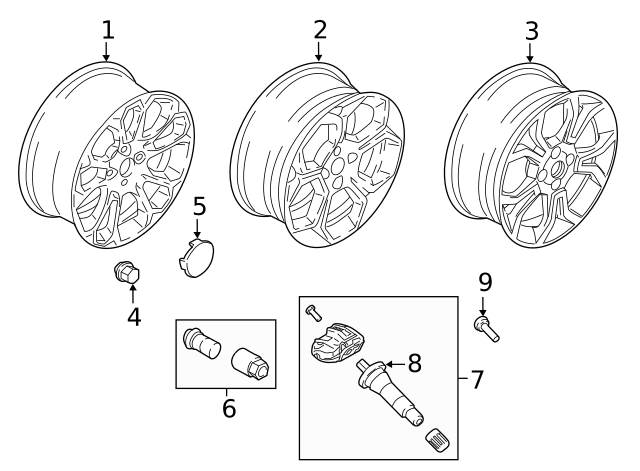 1
2
3
5
4
9
6
8
7