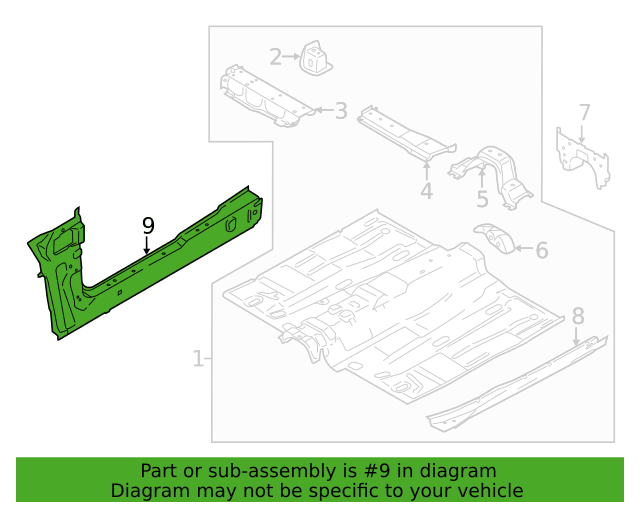 2
3
7
4
5
9
6
8
1

Part or sub-assembly is #9 in diagram
Diagram may not be specific to your vehicle