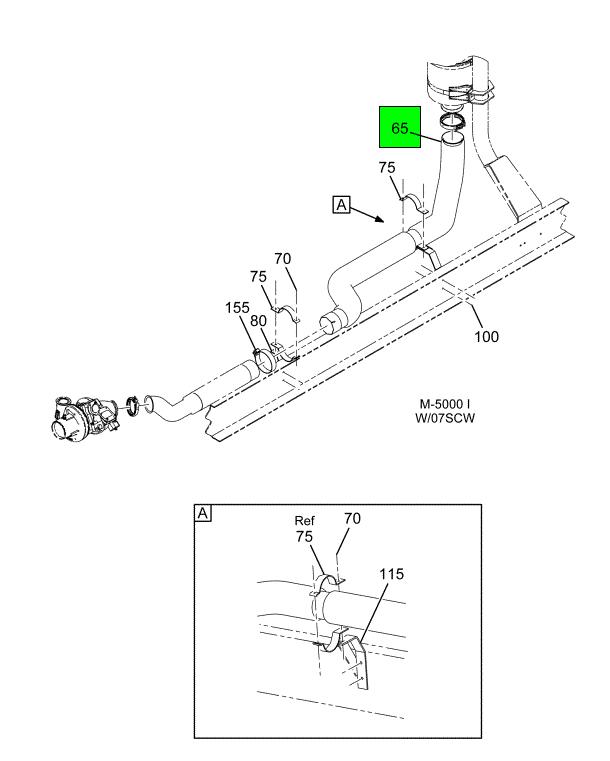 65

75

A

70

75

155

80

100

M-5000 I
W/07SCW

A

Ref
75

70

115