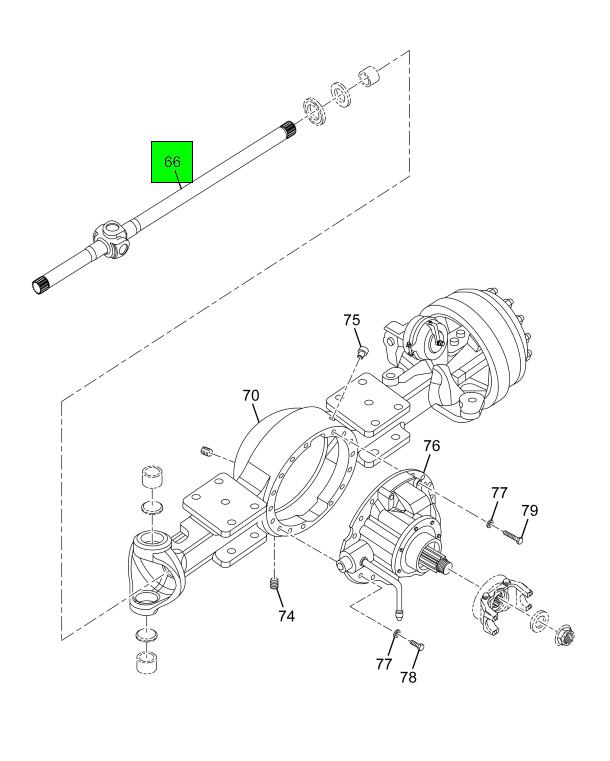 66
75
70
76
77
79
74
77
78