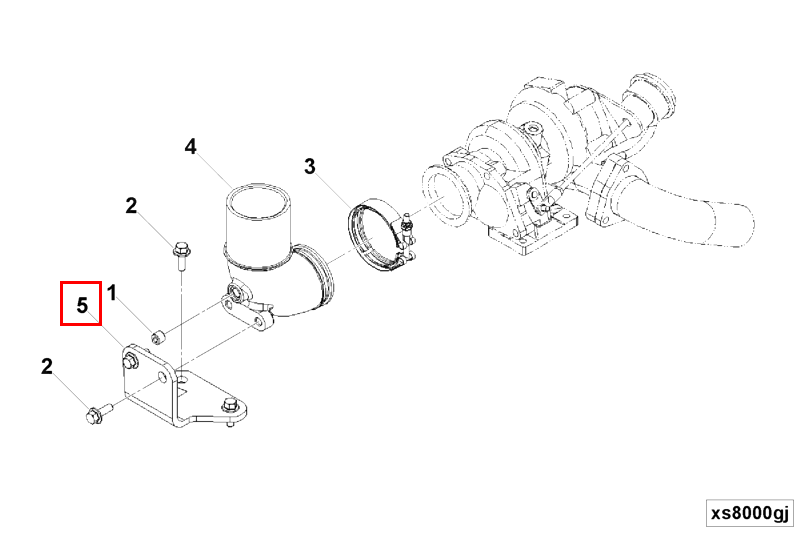 4
3
2
5
1
2
xs8000gj