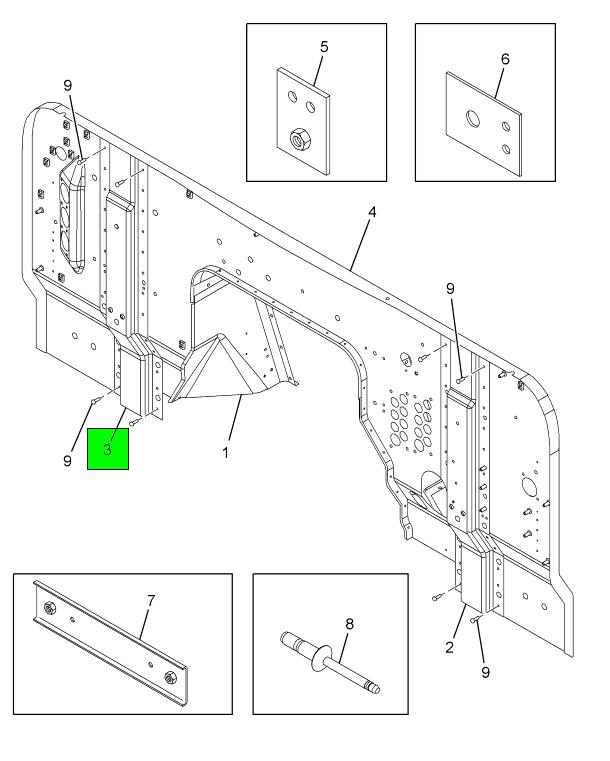 5
6
9
4
9
9
3
1
7
8
2
9