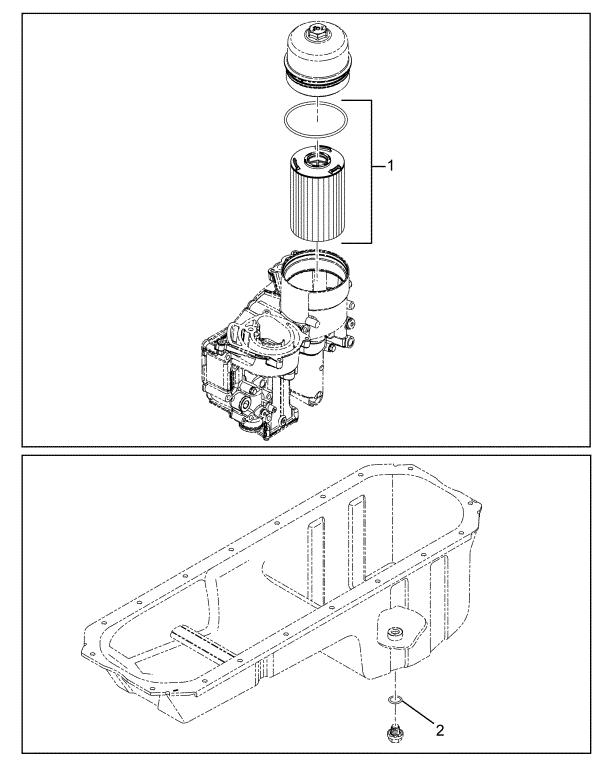 1

2