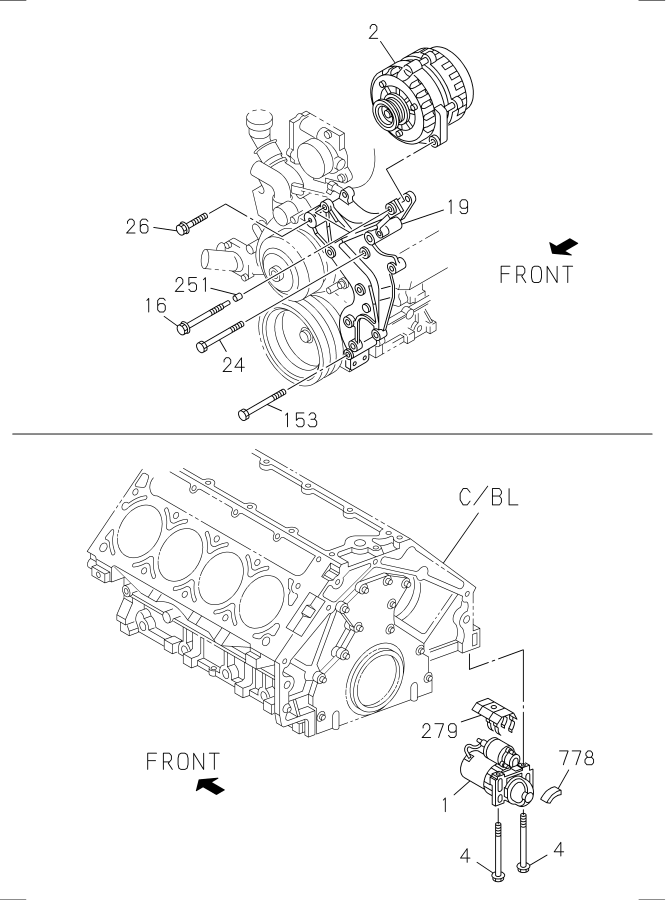 2
19
26
FRONT
251
16
24
153
C/BL
279
778
FRONT
1
4
4