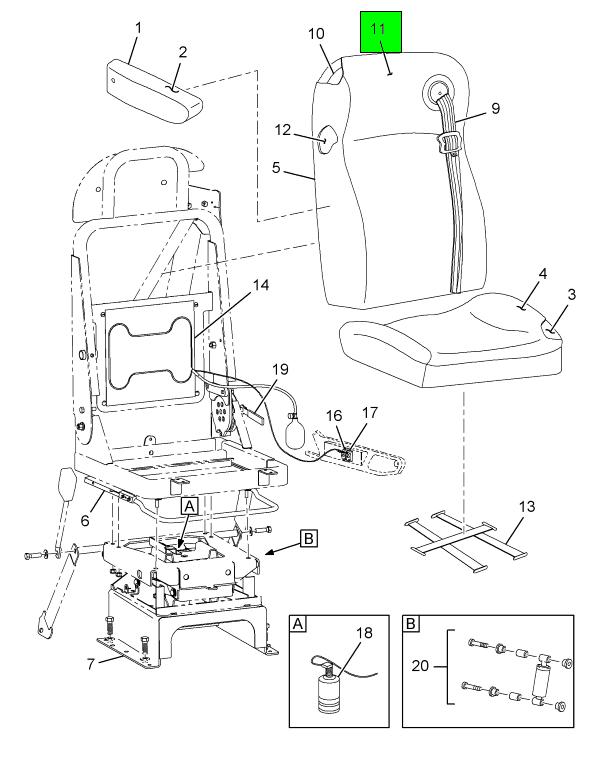 1
2
10
11
9
12
5
14
4
3
19
16
17
6
A
B
13
7
A
18
B
20