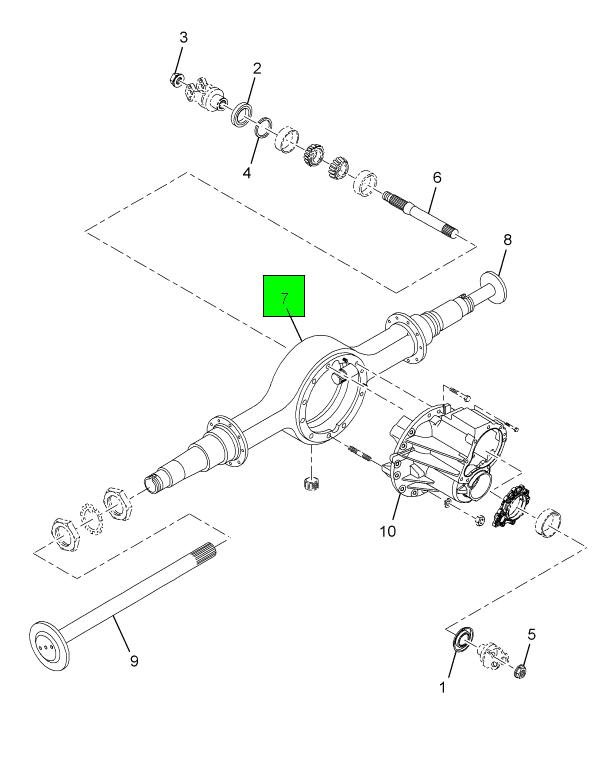 3
2
4
6
8
7
10
9
5
1