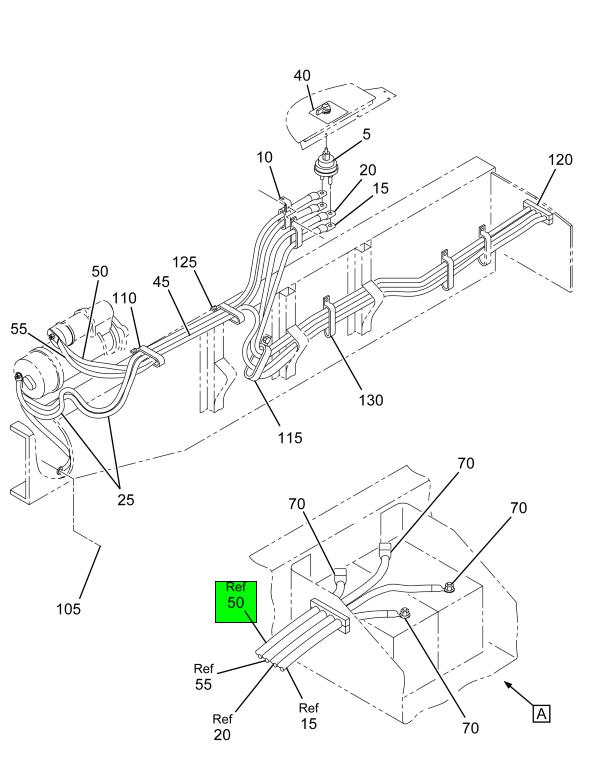 40
5
10
20
15
120
125
50
110
45
55
130
115
25
105
70
70
70
Ref 50
Ref 55
Ref 20
Ref 15
70
A