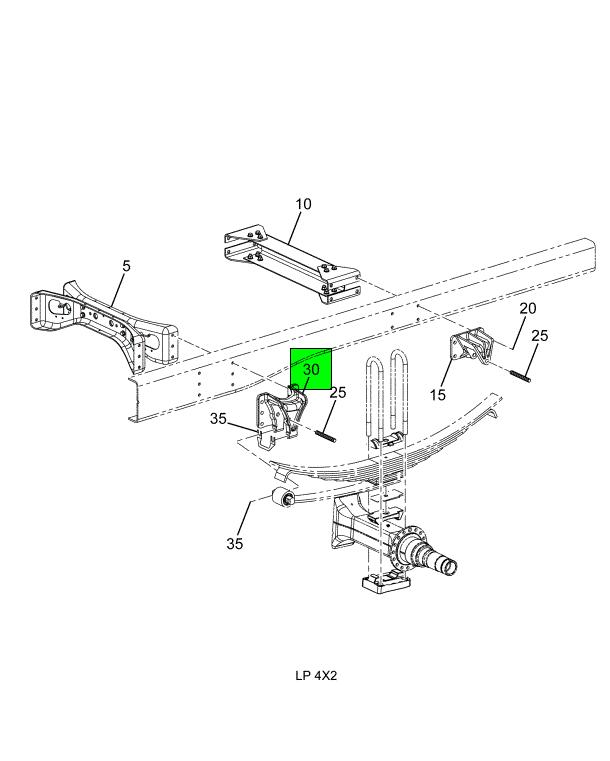 10
5
20
25
30
25
15
35
35
LP 4X2