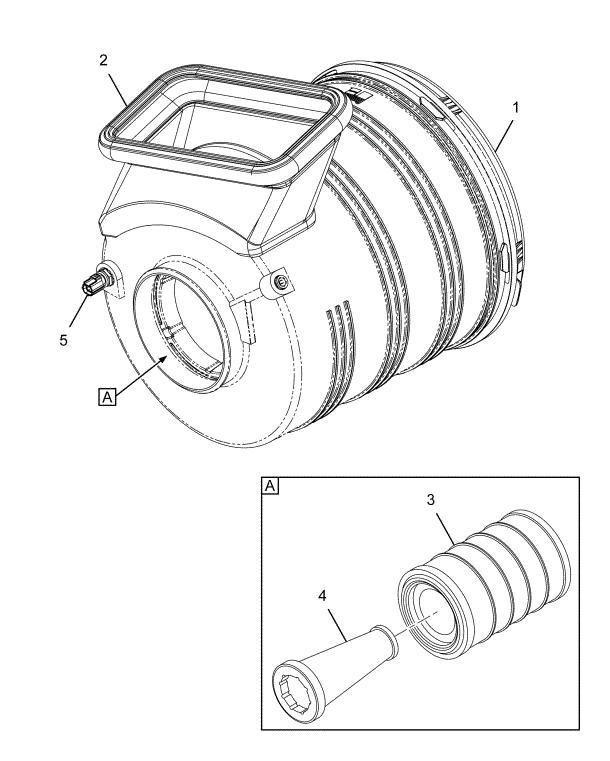 2
1
5
A
A
3
4