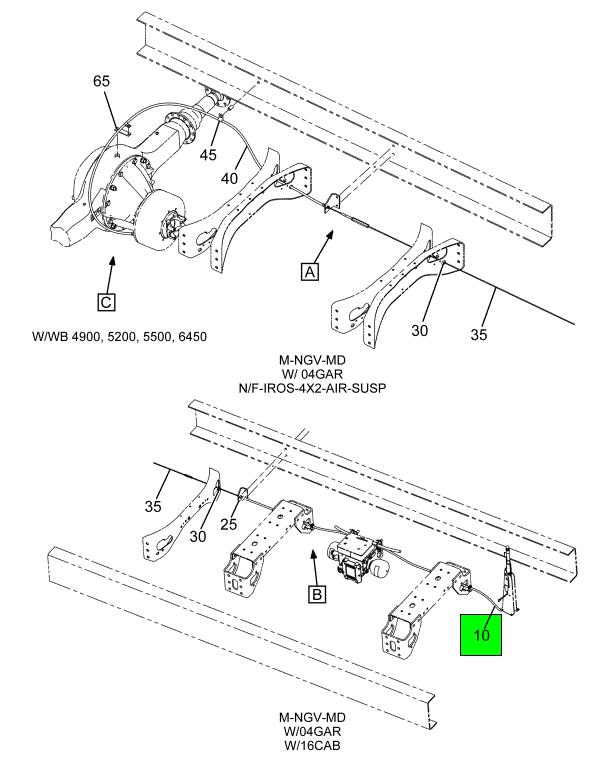 65

45

40

A

C

30

35

W/WB 4900, 5200, 5500, 6450

M-NGV-MD
W/ 04GAR
N/F-IROS-4X2-AIR-SUSP

35

30

25

B

10

M-NGV-MD
W/04GAR
W/16CAB