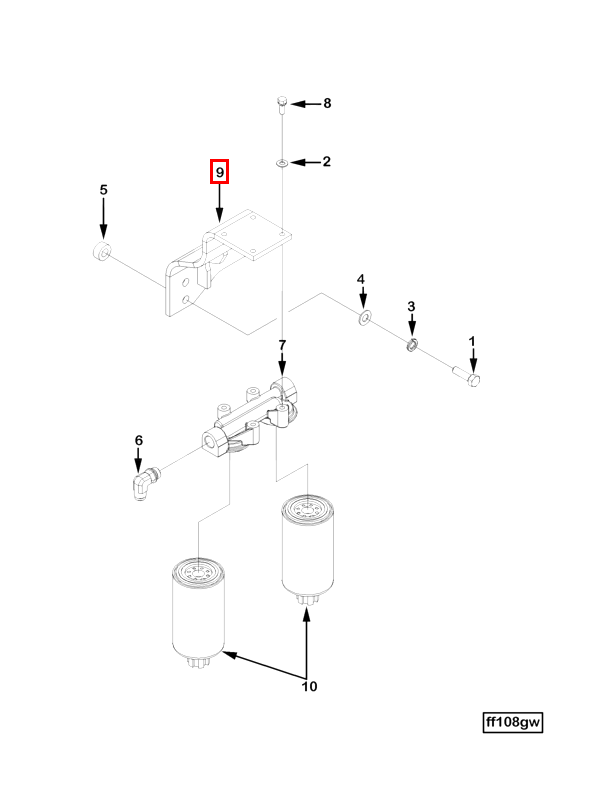 8
2
9
5
4
3
1
7
6
10
ff108gw