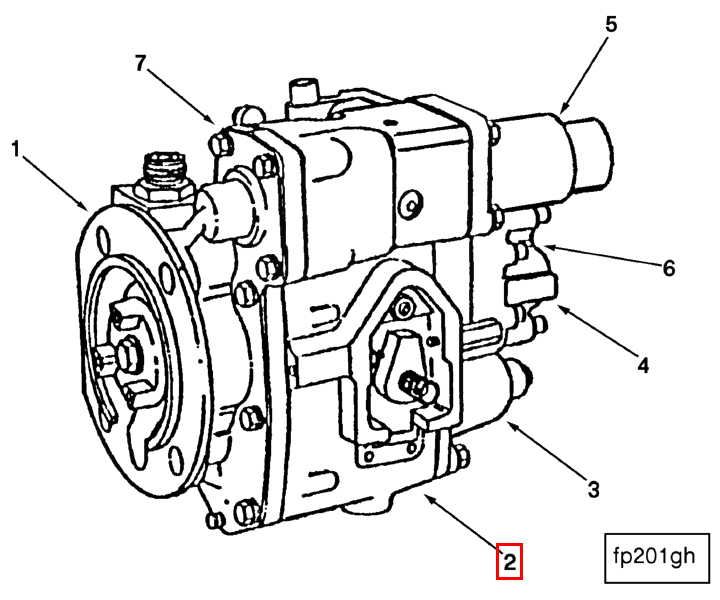 5
7
1
6
4
3
2
fp201gh