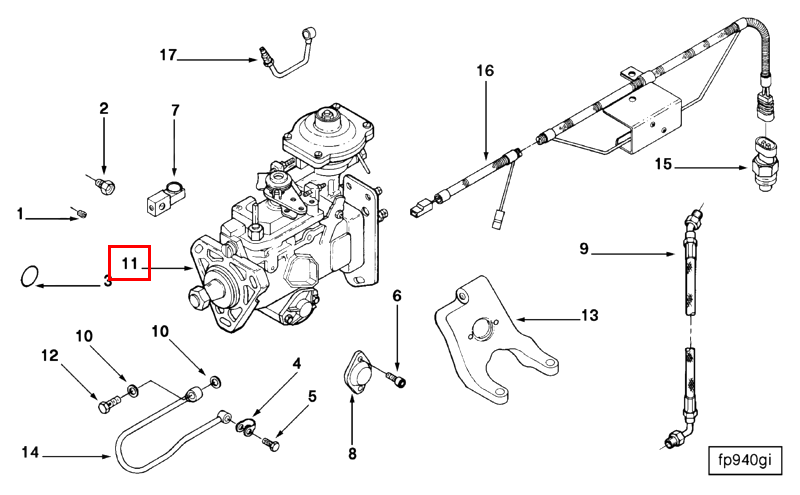 17
16
2
7
15
1
11
9
3
6
13
10
10
12
4
5
14
8
fp940gi