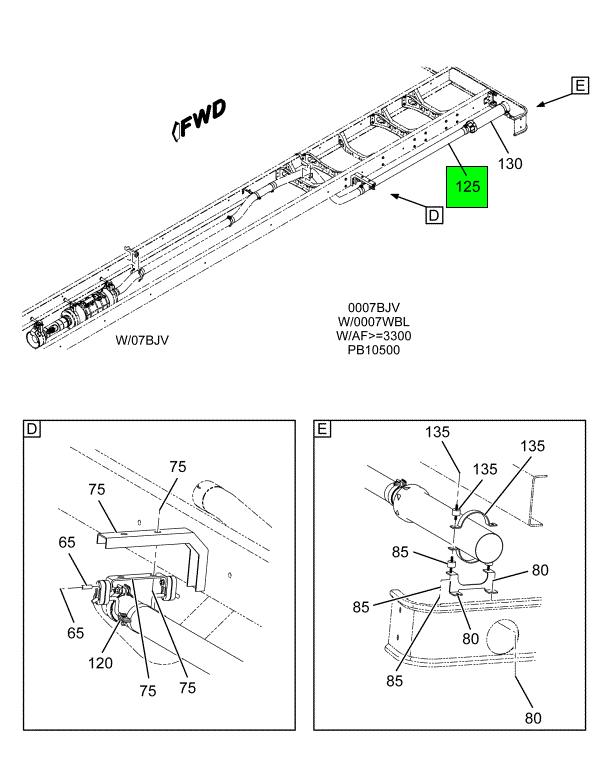 FWD

E

130

125

D

W/07BJV

0007BJV
W/0007WBL
W/AF>=3300
PB10500

D

75

75

65

65

120

75

75

E

135

135

135

85

80

85

80

85

80