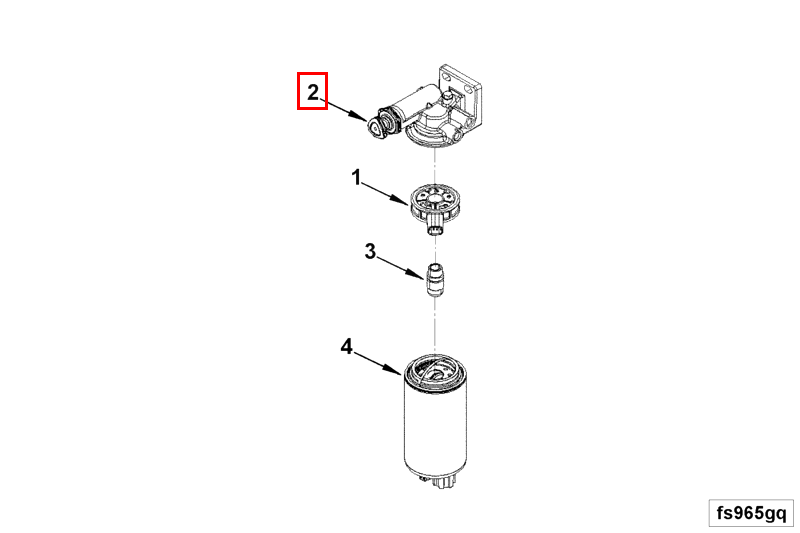 2
1
3
4
fs965gq