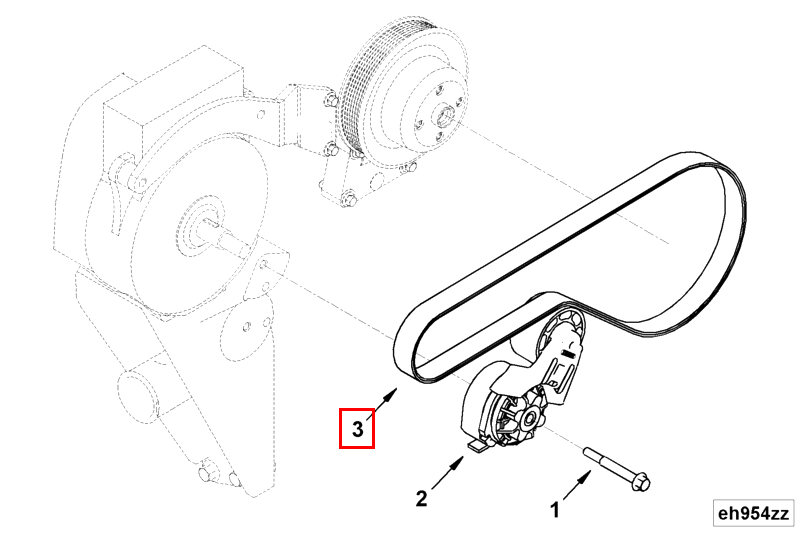 3
2
1
eh954zz