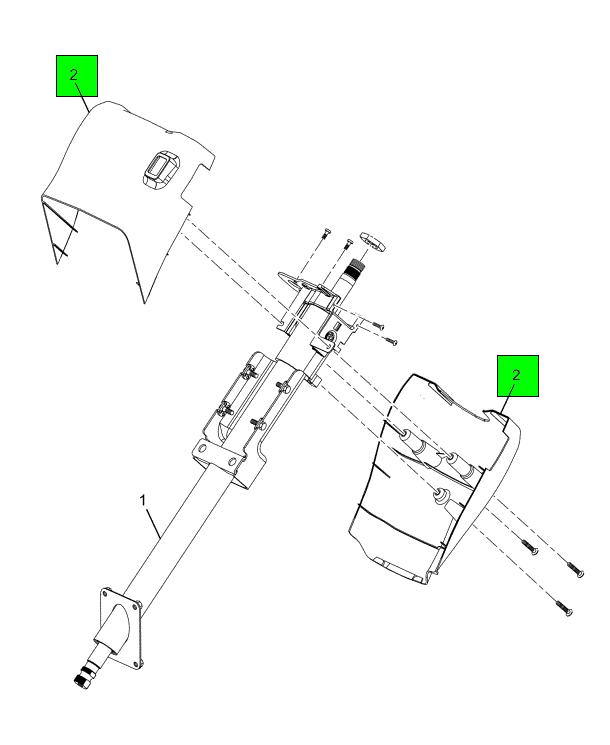 2

2

1