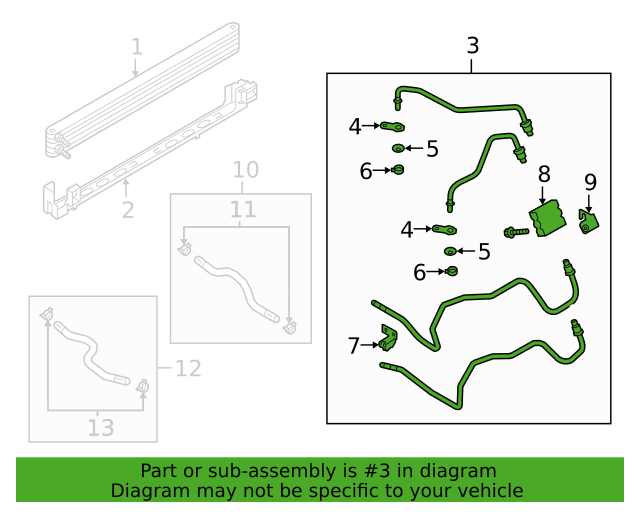 1
2
10
11
12
13
3
4
5
6
8
9
4
5
6
7

Part or sub-assembly is #3 in diagram
Diagram may not be specific to your vehicle