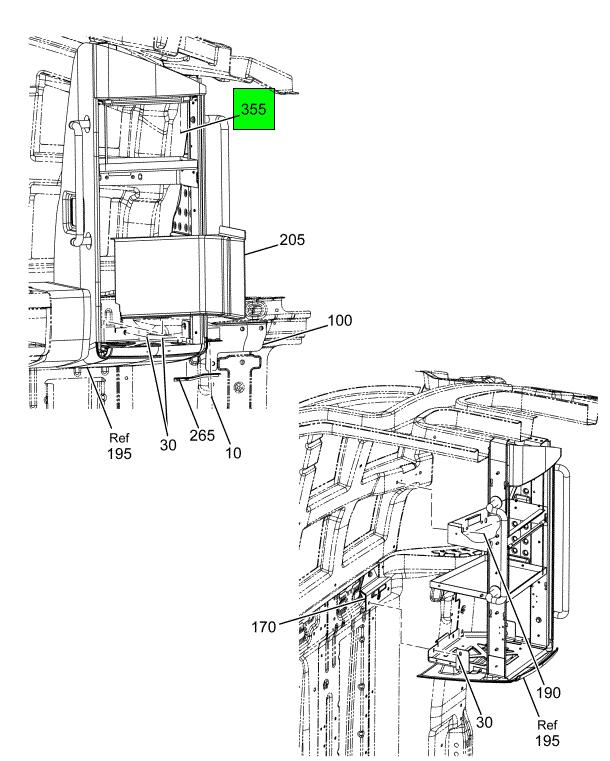 355

205

100

Ref
195

30

265

10

170

190

30

Ref
195