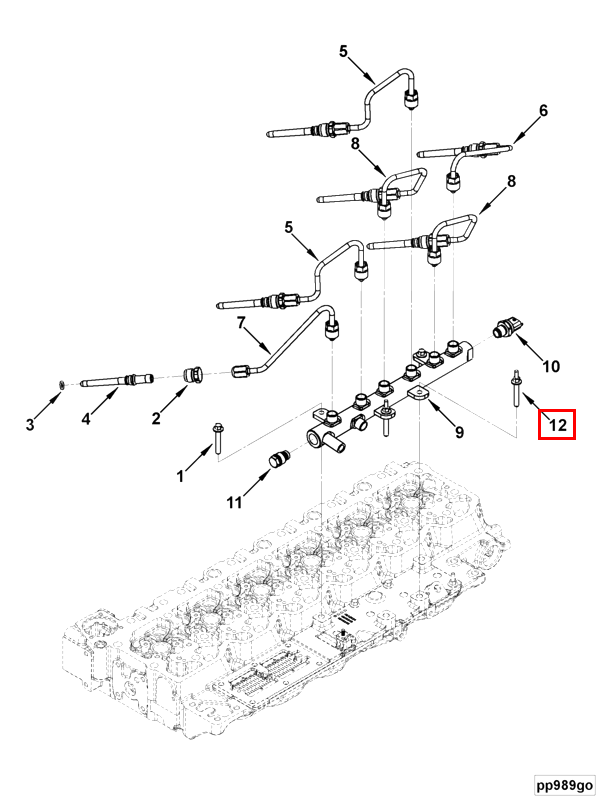 5
6
8
8
5
7
10
3
4
2
9
12
1
11
pp989go